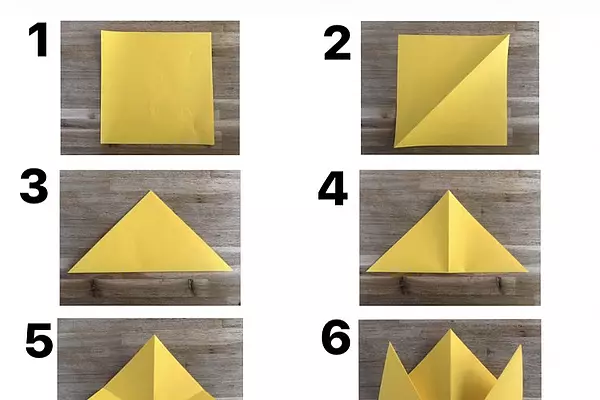 1

2

3

4

5

6