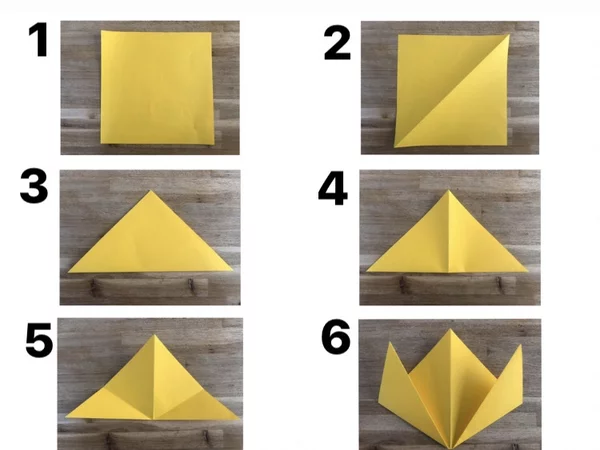 1

2

3

4

5

6